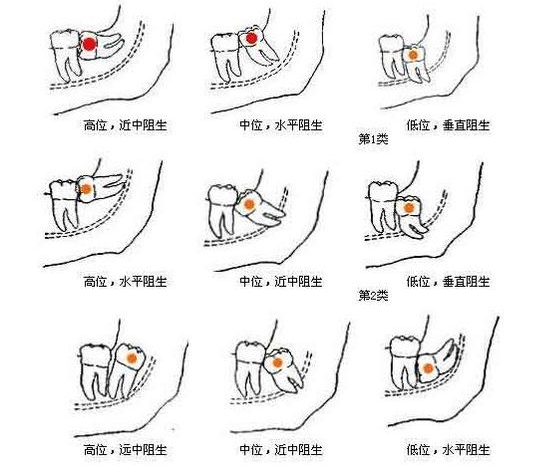 高位，近中阻生

中位，水平阻生

低位，垂直阻生

第1类

高位，水平阻生

中位，近中阻生

低位，垂直阻生

第2类

高位，远中阻生

中位，近中阻生

低位，水平阻生